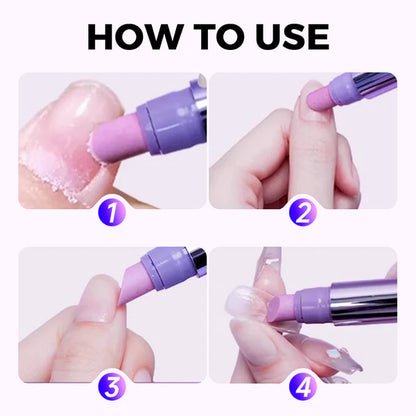 HOW TO USE

1

2

3

4