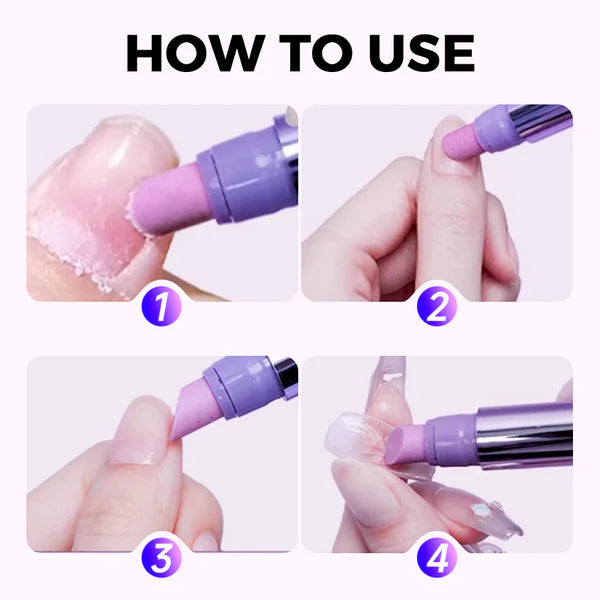 HOW TO USE

1

2

3

4